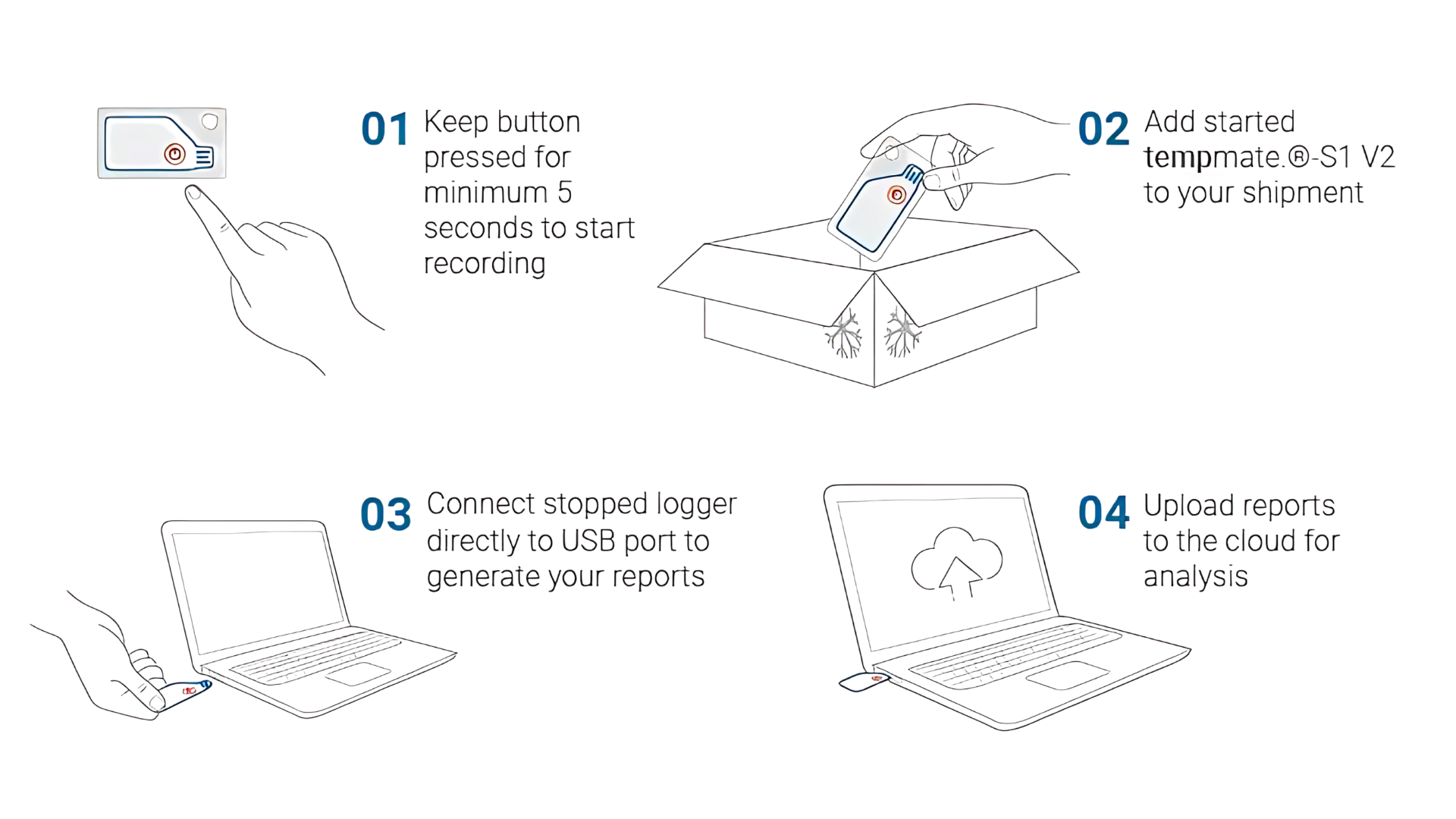 01 Keep button pressed for minimum 5 seconds to start recording

02 Add started tempmate.®-S1 V2 to your shipment

03 Connect stopped logger directly to USB port to generate your reports

04 Upload reports to the cloud for analysis