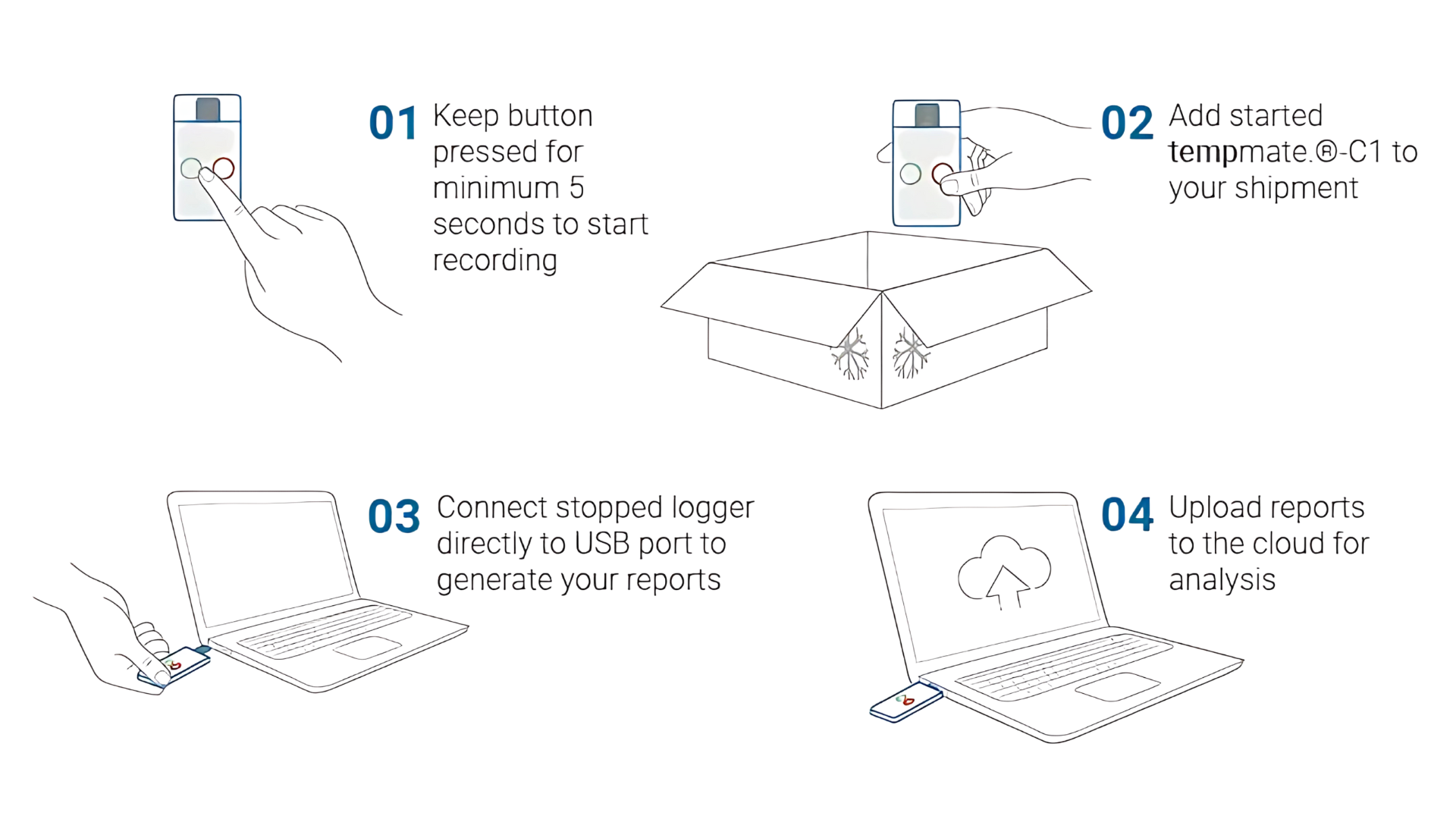 01 Keep button pressed for minimum 5 seconds to start recording

02 Add started tempmate.®-C1 to your shipment

03 Connect stopped logger directly to USB port to generate your reports

04 Upload reports to the cloud for analysis