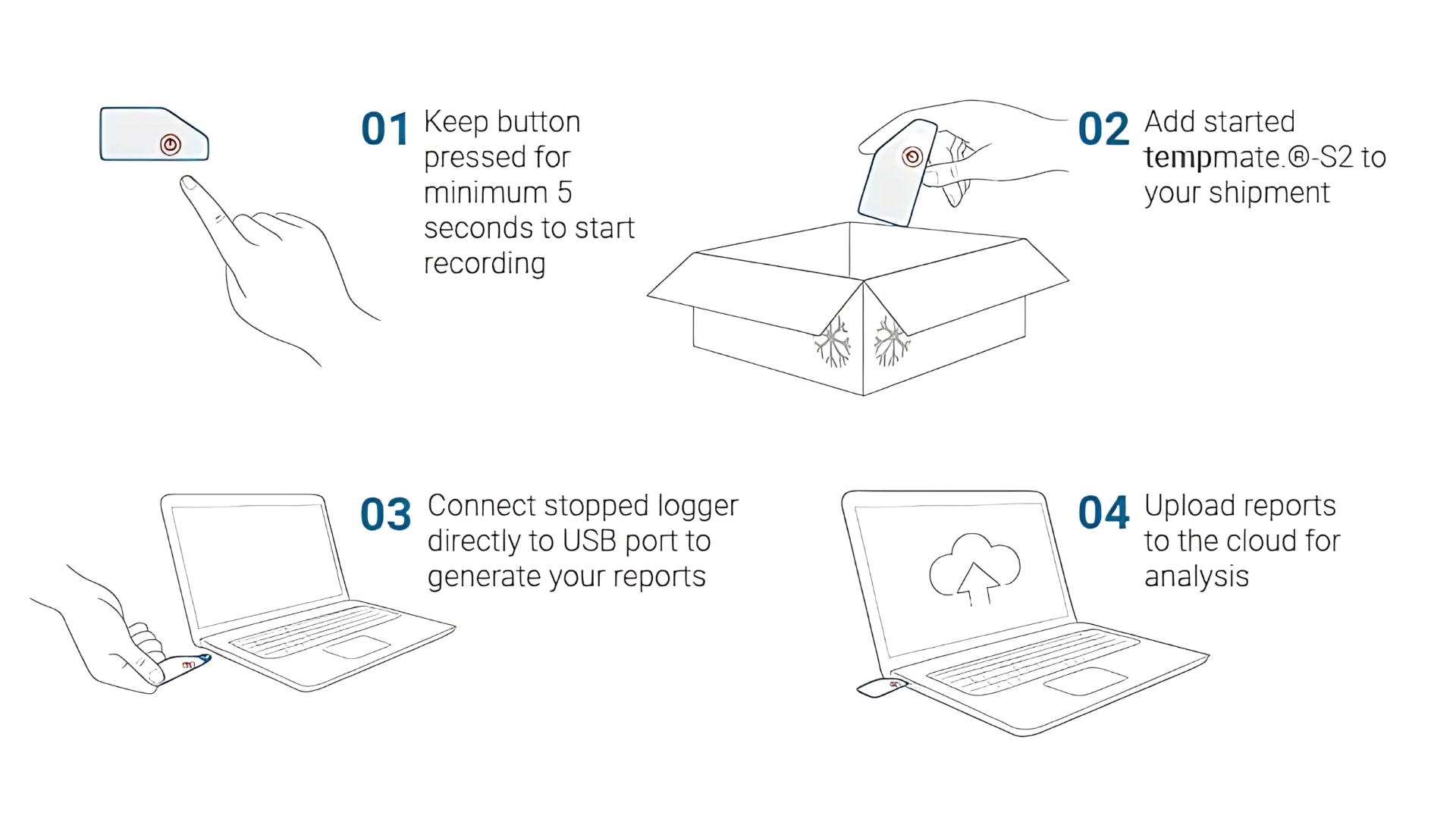 01 Keep button pressed for minimum 5 seconds to start recording

02 Add started tempmate.®-S2 to your shipment

03 Connect stopped logger directly to USB port to generate your reports

04 Upload reports to the cloud for analysis