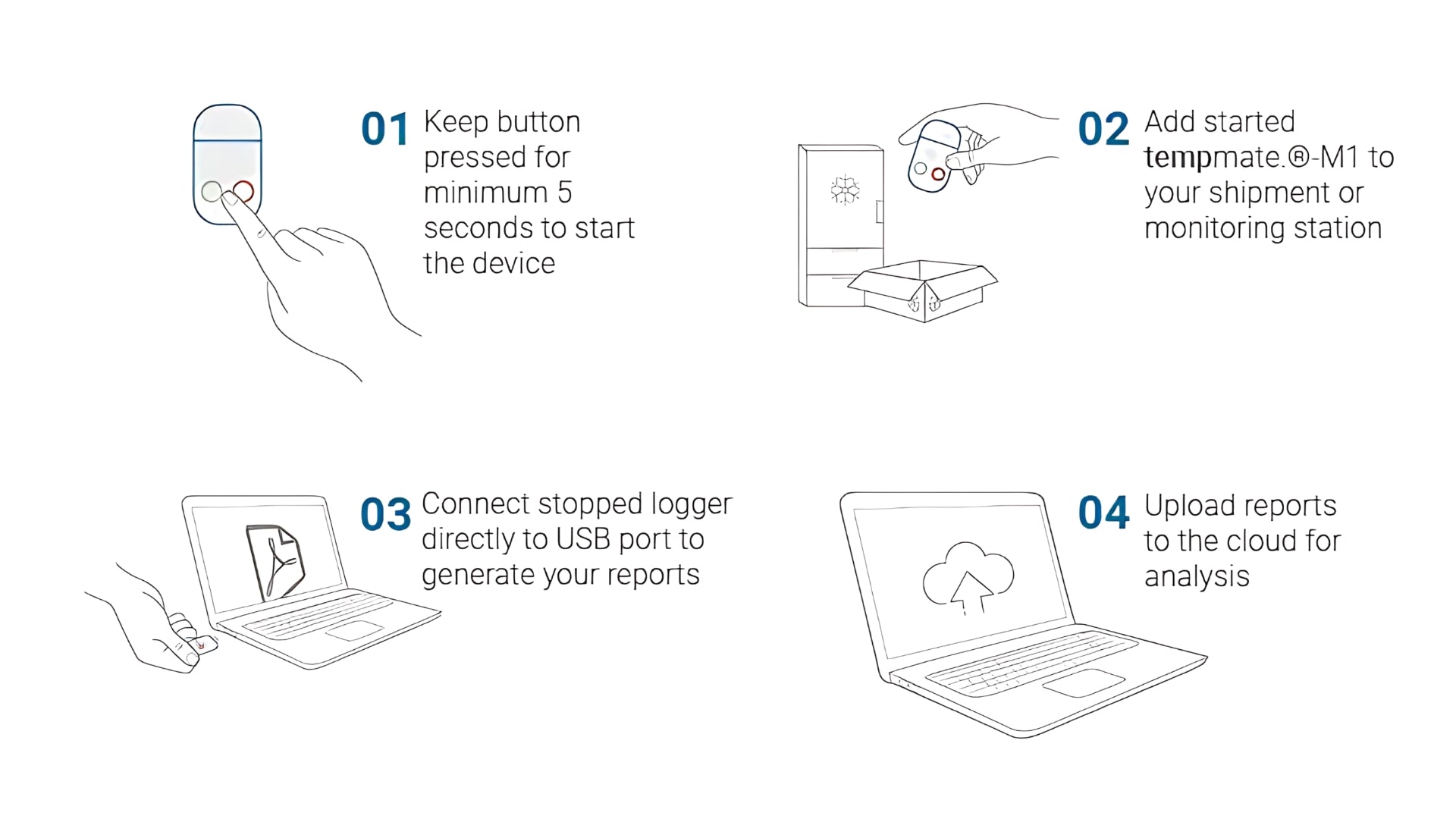 01 Keep button pressed for minimum 5 seconds to start the device

02 Add started tempmate.®-M1 to your shipment or monitoring station

03 Connect stopped logger directly to USB port to generate your reports

04 Upload reports to the cloud for analysis