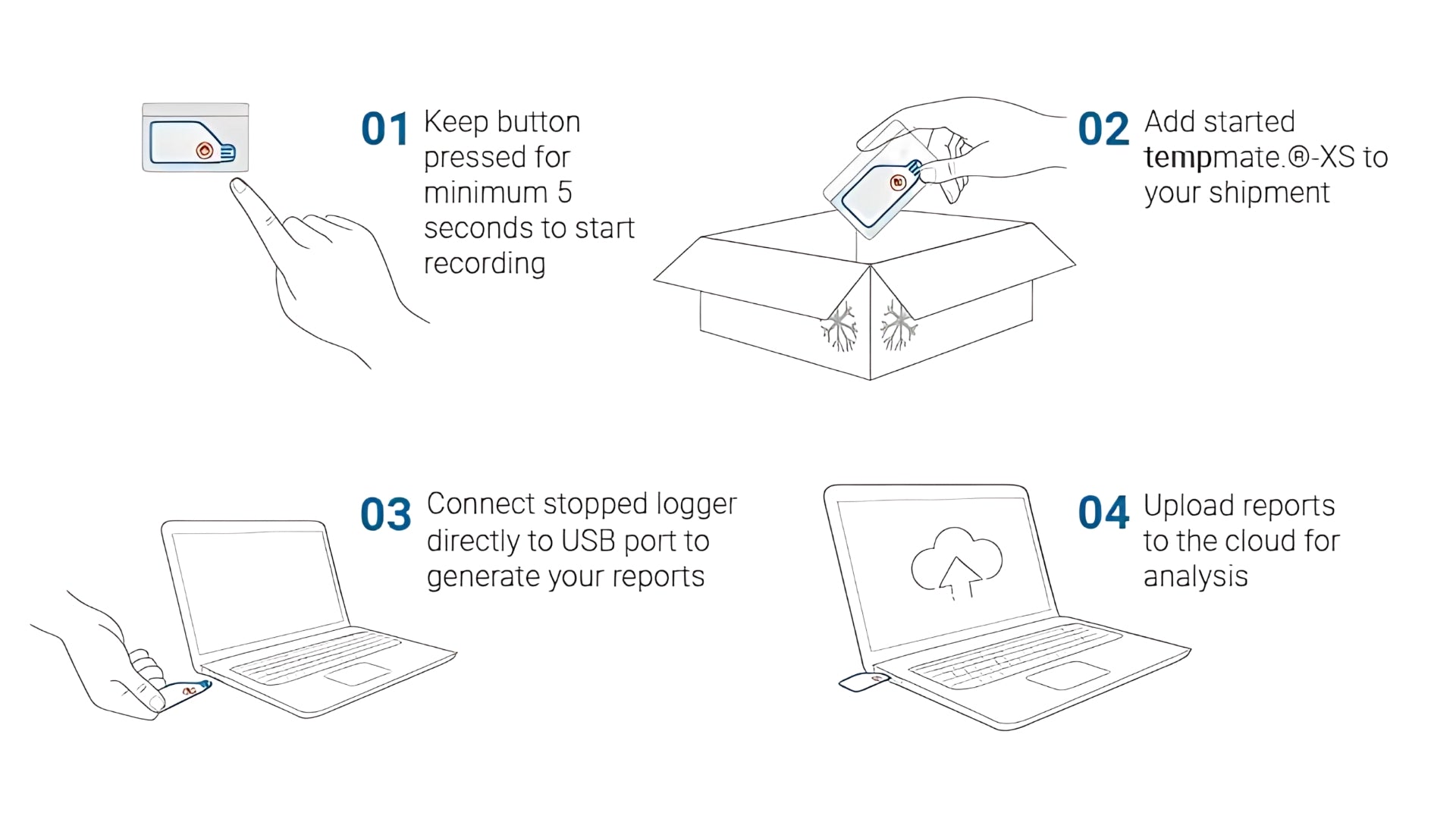 01 Keep button pressed for minimum 5 seconds to start recording

02 Add started tempmate.®-XS to your shipment

03 Connect stopped logger directly to USB port to generate your reports

04 Upload reports to the cloud for analysis